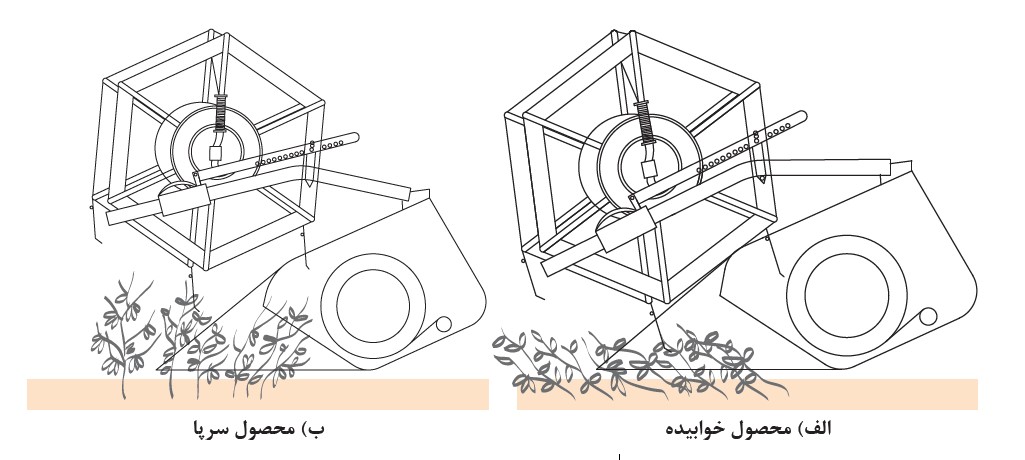 الف) محصول خوابیده

ب) محصول سرپا